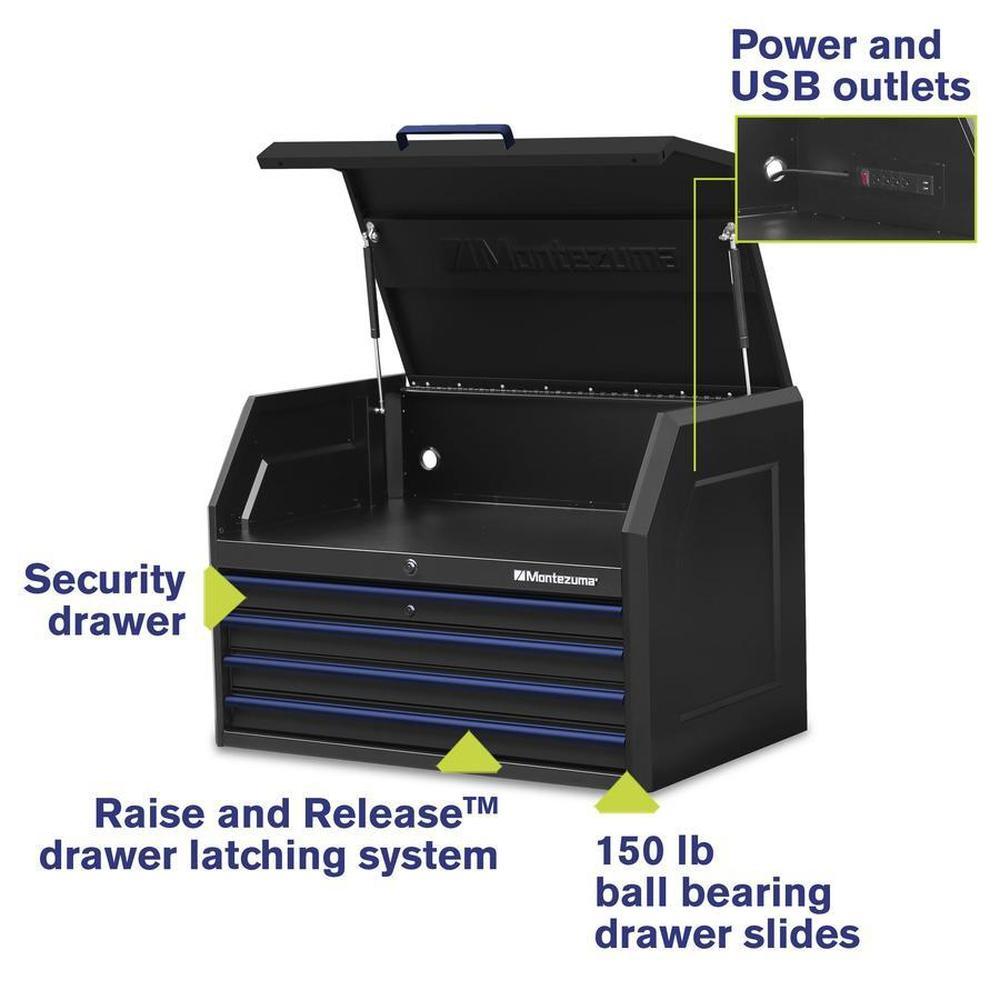 Power and USB outlets

Montezuma

Montezuma

Security drawer

Raise and Release™ drawer latching system

150 lb ball bearing drawer slides