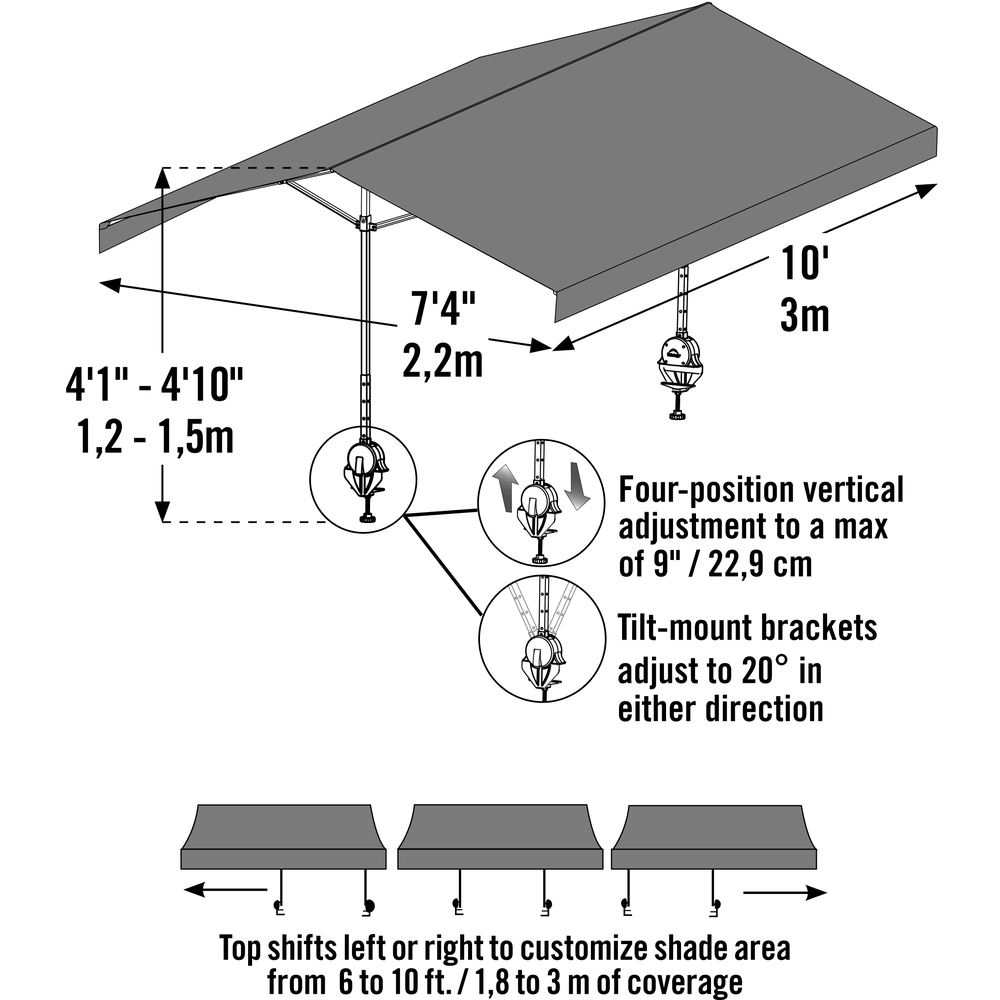 10'
3m

7'4"
2,2m

4'1" - 4'10"
1,2 - 1,5m

Four-position vertical adjustment to a max of 9" / 22,9 cm

Tilt-mount brackets adjust to 20° in either direction

Top shifts left or right to customize shade area from 6 to 10 ft. / 1,8 to 3 m of coverage